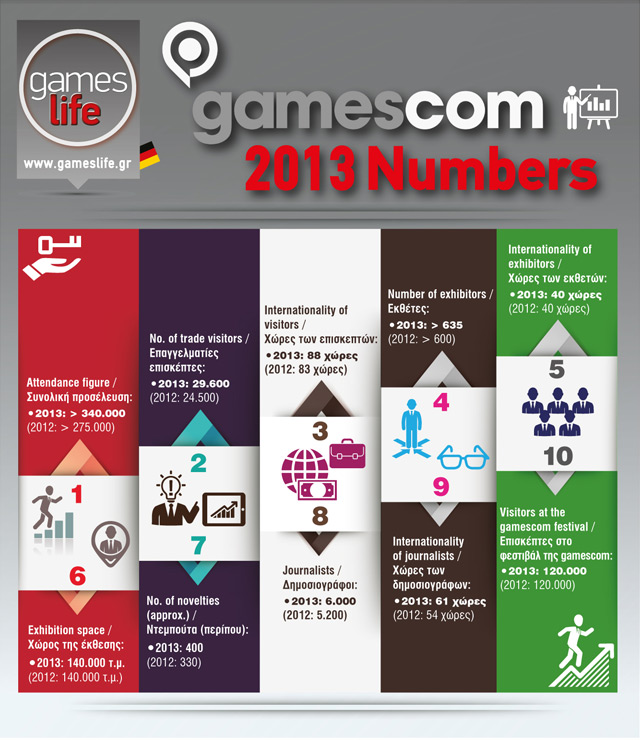 games life
www.gameslife.gr

gamescom
2013 Numbers

Attendance figure / Συνολική προσέλευση:
•2013: > 340.000
(2012: > 275.000)

1
6

Exhibition space / Χώρος της έκθεσης:
•2013: 140.000 τ.μ.
(2012: 140.000 τ.μ.)

No. of trade visitors / Επαγγελματίες επισκέπτες:
•2013: 29.600
(2012: 24.500)

2
7

No. of novelties (approx.) / Ντεμπούτα (περίπου):
•2013: 400
(2012: 330)

Internationality of visitors / Χώρες των επισκεπτών:
•2013: 88 χώρες
(2012: 83 χώρες)

3
8

Journalists / Δημοσιογράφοι:
•2013: 6.000
(2012: 5.200)

Number of exhibitors / Εκθέτες:
•2013: > 635
(2012: > 600)

4
9

Internationality of journalists / Χώρες των δημοσιογράφων:
•2013: 61 χώρες
(2012: 54 χώρες)

Internationality of exhibitors / Χώρες των εκθετών:
•2013: 40 χώρες
(2012: 40 χώρες)

5
10

Visitors at the gamescom festival / Επισκέπτες στο φεστιβάλ της gamescom:
•2013: 120.000
(2012: 120.000)