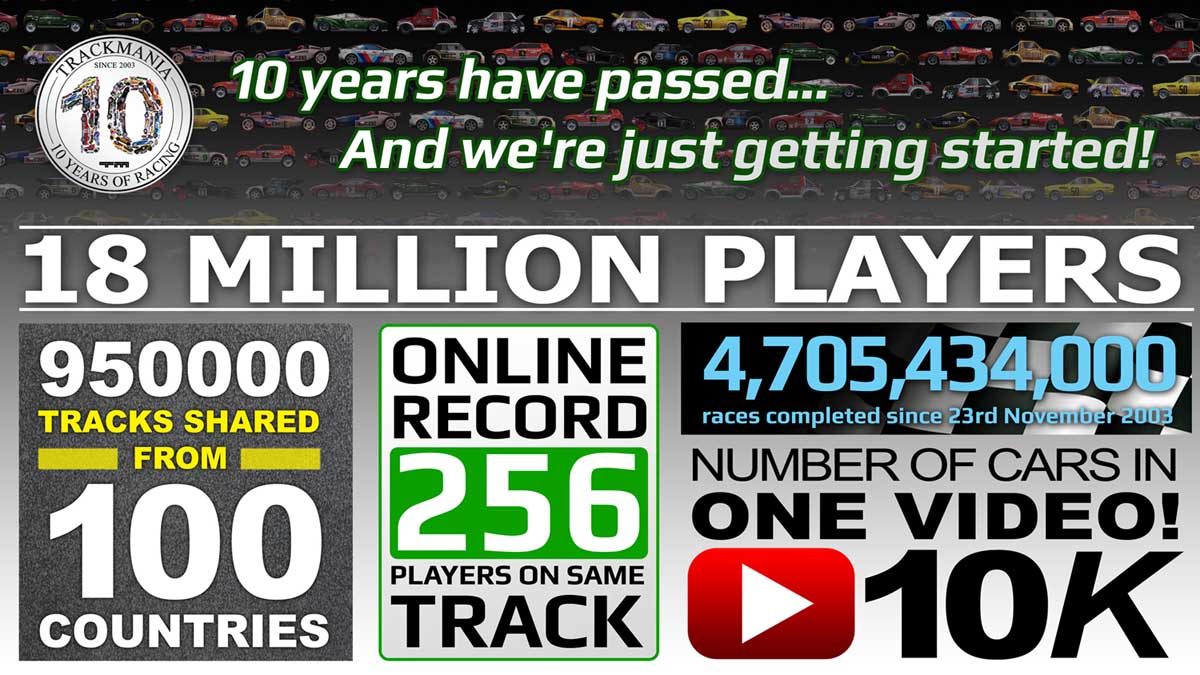 TRACKMANIA
SINCE 2003
10
10 YEARS OF RACING

10 years have passed...
And we're just getting started!

18 MILLION PLAYERS

950000
TRACKS SHARED
FROM
100
COUNTRIES

ONLINE
RECORD
256
PLAYERS ON SAME
TRACK

4,705,434,000
races completed since 23rd November 2003

NUMBER OF CARS IN
ONE VIDEO!
10K