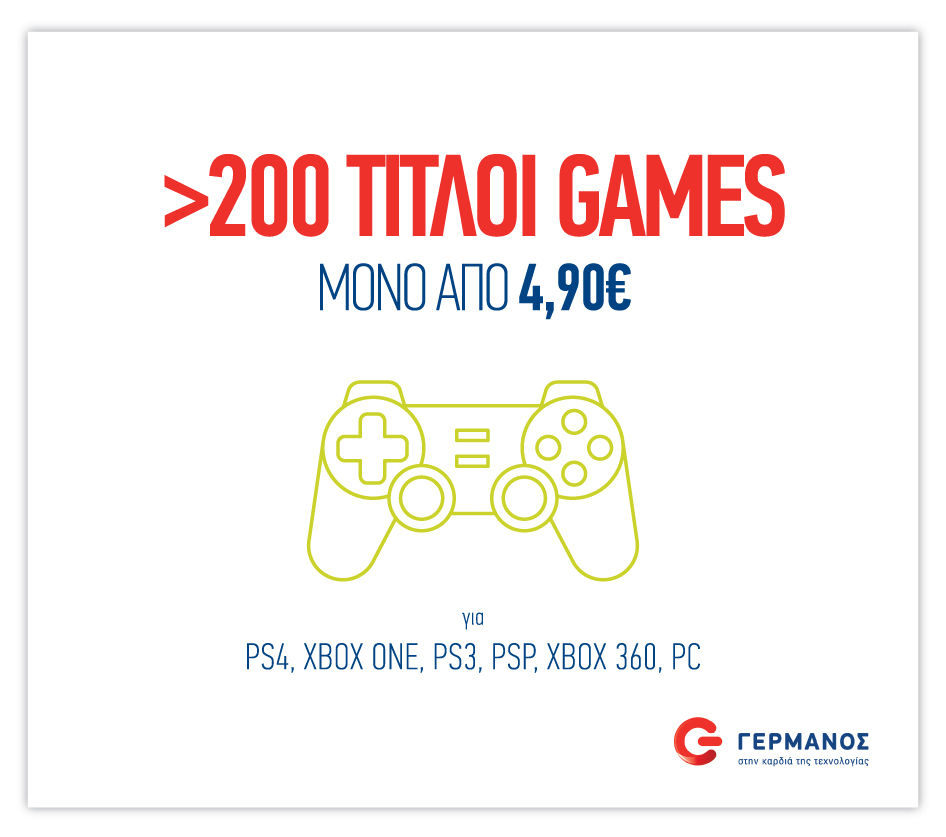 >200 ΤΙΤΛΟΙ GAMES

ΜΟΝΟ ΑΠΟ 4,90€

για

PS4, XBOX ONE, PS3, PSP, XBOX 360, PC

ΓΕΡΜΑΝΟΣ
στην καρδιά της τεχνολογίας